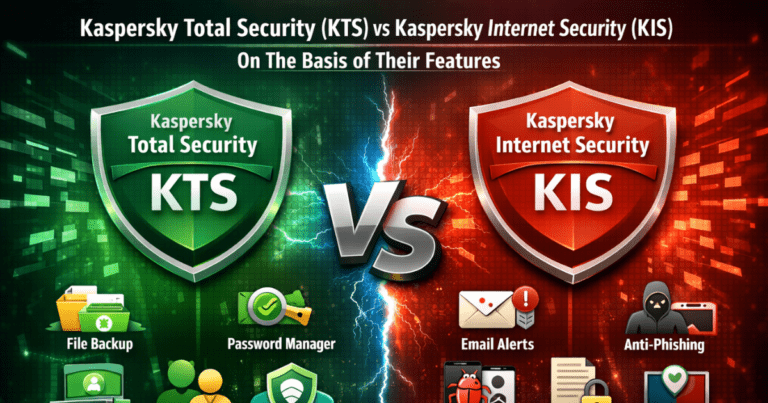 Kaspersky Total Security (KTS) vs Kaspersky Internet Security (KIS)

On The Basis of Their Features

Kaspersky Total Security KTS

VS

Kaspersky Internet Security KIS

File Backup

Password Manager

Email Alerts

Anti-Phishing